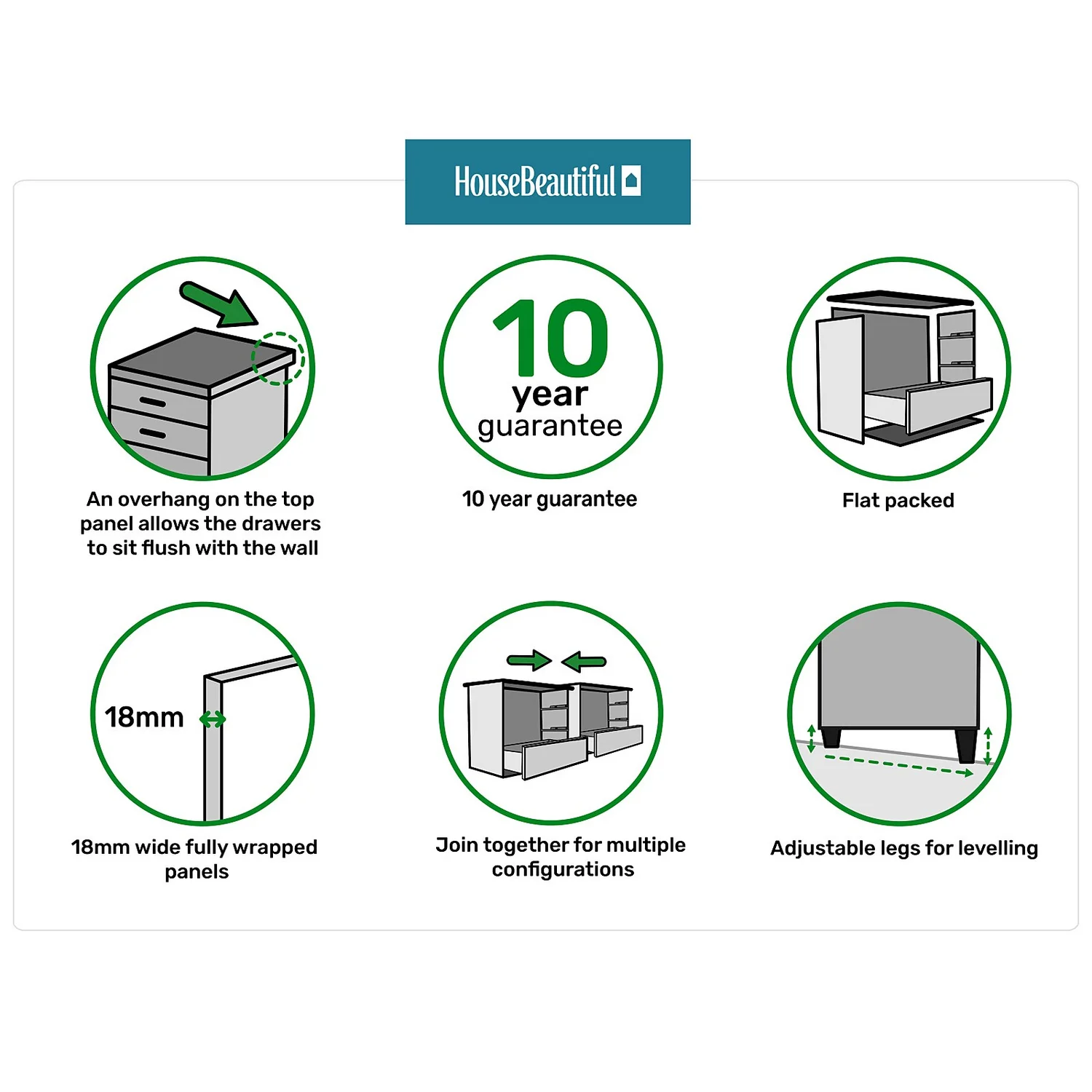 HouseBeautiful

An overhang on the top panel allows the drawers to sit flush with the wall

10 year guarantee

10 year guarantee

Flat packed

18mm

18mm wide fully wrapped panels

Join together for multiple configurations

Adjustable legs for levelling